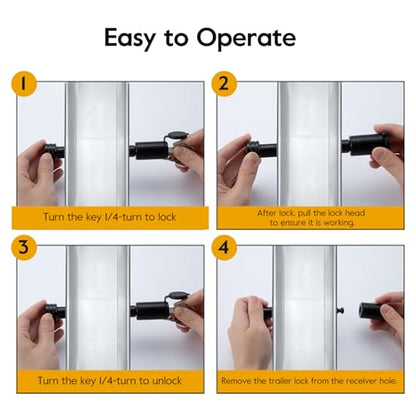 Easy to Operate

1

Turn the key 1/4-turn to lock

2

After lock, pull the lock head to ensure it is working.

3

Turn the key 1/4-turn to unlock

4

Remove the trailer lock from the receiver hole.