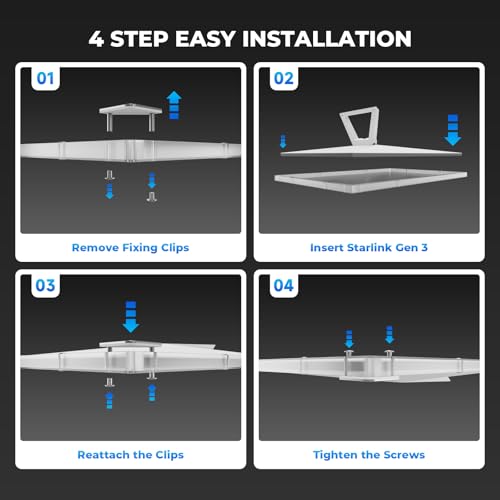 4 STEP EASY INSTALLATION

01

Remove Fixing Clips

02

Insert Starlink Gen 3

03

Reattach the Clips

04

Tighten the Screws