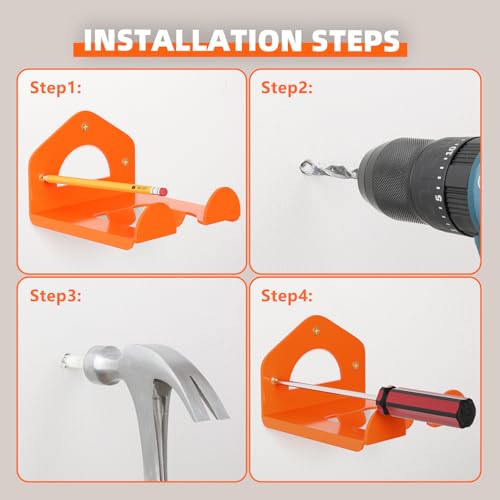 INSTALLATION STEPS

Step1:

Step2:

10
5

Step3:

Step4: