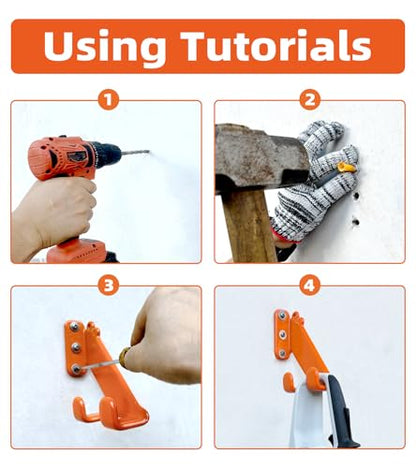 Using Tutorials

1

2

3

4