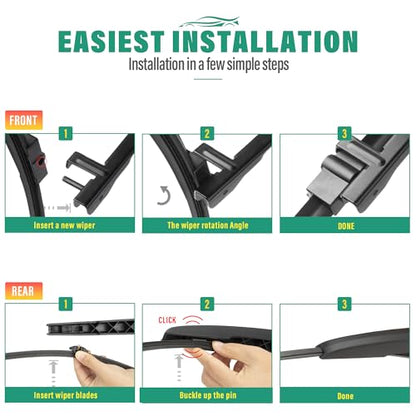 EASIEST INSTALLATION
Installation in a few simple steps

FRONT

1
Insert a new wiper

2
The wiper rotation Angle

3
DONE

REAR

1
Insert wiper blades

2
CLICK
Buckle up the pin

3
Done