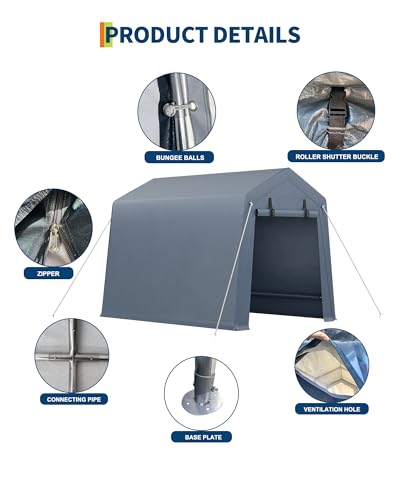 PRODUCT DETAILS

BUNGEE BALLS

ROLLER SHUTTER BUCKLE

ZIPPER

CONNECTING PIPE

BASE PLATE

VENTILATION HOLE