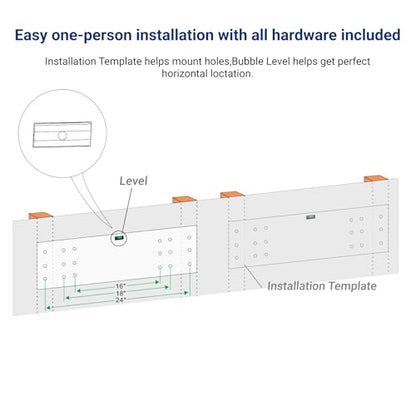 Easy one-person installation with all hardware included

Installation Template helps mount holes,Bubble Level helps get perfect horizontal loctation.

Level

16"
18"
24"

Installation Template