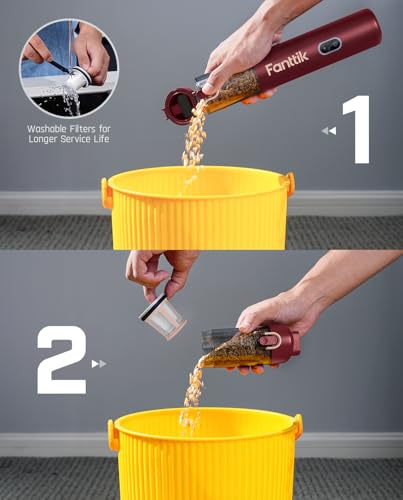 Washable Filters for Longer Service Life

Fanttik

1

2