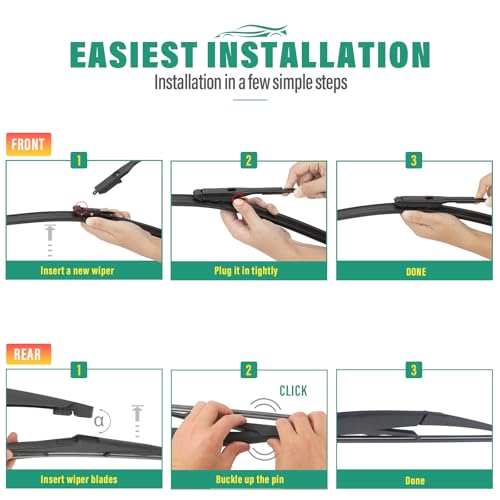 EASIEST INSTALLATION
Installation in a few simple steps

FRONT

1
Insert a new wiper

2
Plug it in tightly

3
DONE

REAR

1
α
Insert wiper blades

2
CLICK
Buckle up the pin

3
Done