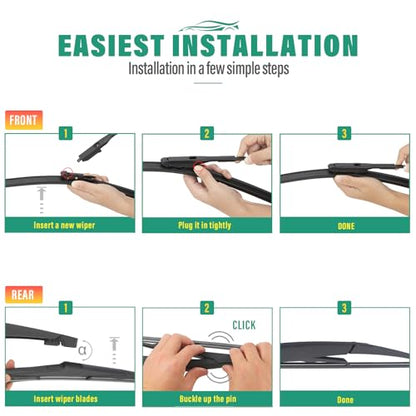 EASIEST INSTALLATION
Installation in a few simple steps

FRONT

1
Insert a new wiper

2
Plug it in tightly

3
DONE

REAR

1
α
Insert wiper blades

2
CLICK
Buckle up the pin

3
Done