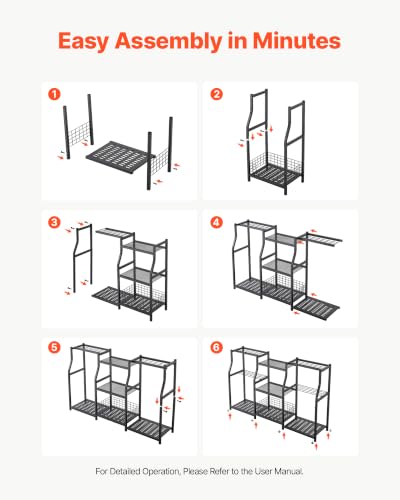 Easy Assembly in Minutes

1

2

3

4

5

6

For Detailed Operation, Please Refer to the User Manual.