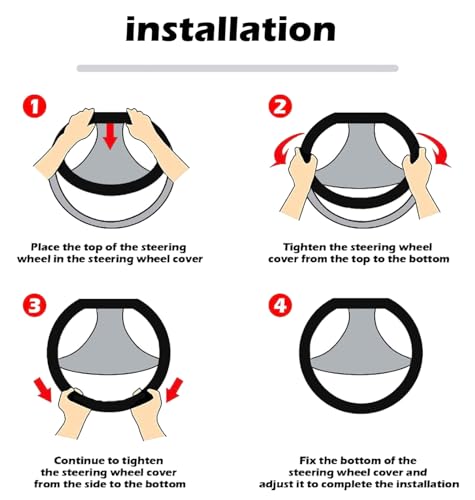 installation

1

Place the top of the steering wheel in the steering wheel cover

2

Tighten the steering wheel cover from the top to the bottom

3

Continue to tighten the steering wheel cover from the side to the bottom

4

Fix the bottom of the steering wheel cover and adjust it to complete the installation