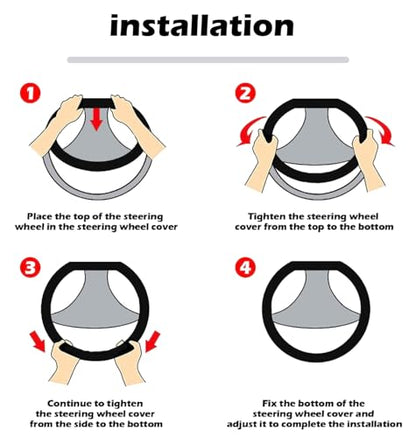 installation

1

Place the top of the steering wheel in the steering wheel cover

2

Tighten the steering wheel cover from the top to the bottom

3

Continue to tighten the steering wheel cover from the side to the bottom

4

Fix the bottom of the steering wheel cover and adjust it to complete the installation