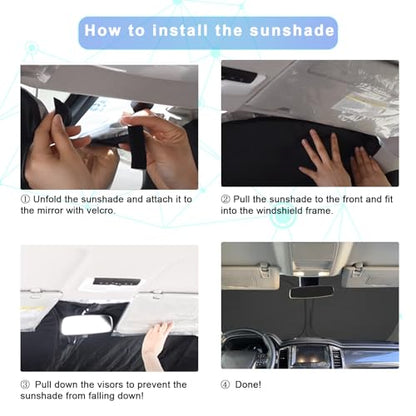 How to install the sunshade

① Unfold the sunshade and attach it to the mirror with velcro.

② Pull the sunshade to the front and fit into the windshield frame.

③ Pull down the visors to prevent the sunshade from falling down!

④ Done!