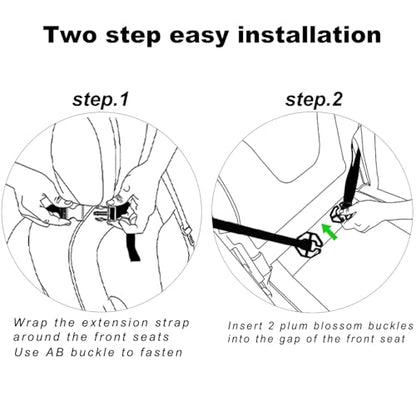 Two step easy installation

step.1

Wrap the extension strap around the front seats
Use AB buckle to fasten

step.2

Insert 2 plum blossom buckles into the gap of the front seat