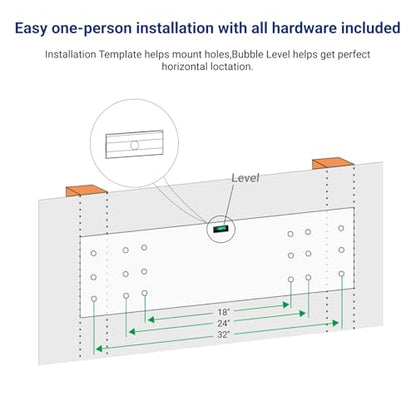 Easy one-person installation with all hardware included

Installation Template helps mount holes,Bubble Level helps get perfect horizontal loctation.

Level

18"
24"
32"