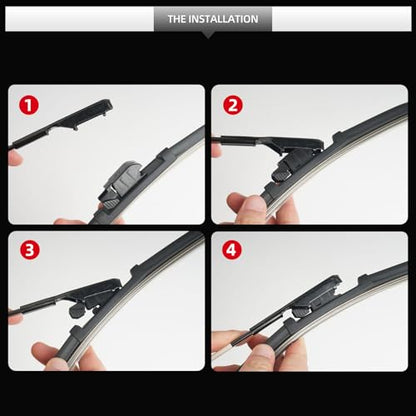 THE INSTALLATION

1

2

3

4