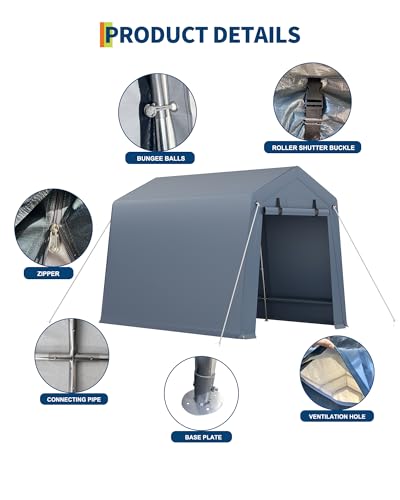 PRODUCT DETAILS

BUNGEE BALLS

ROLLER SHUTTER BUCKLE

ZIPPER

CONNECTING PIPE

BASE PLATE

VENTILATION HOLE