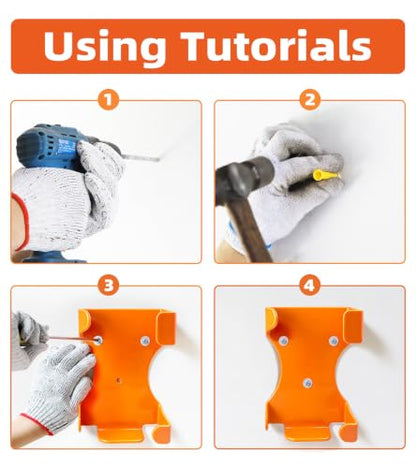 Using Tutorials

1

2

3

4