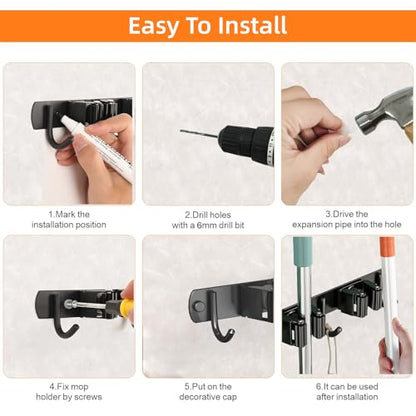 Easy To Install

1.Mark the installation position

2.Drill holes with a 6mm drill bit

3.Drive the expansion pipe into the hole

4.Fix mop holder by screws

5.Put on the decorative cap

6.It can be used after installation