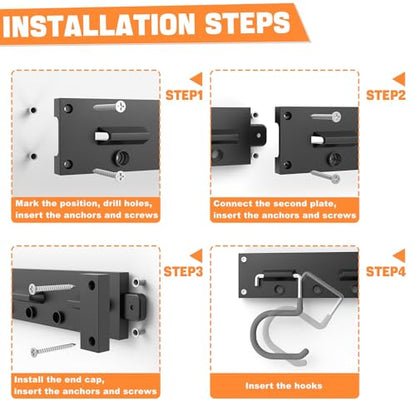 INSTALLATION STEPS

STEP1

Mark the position, drill holes, insert the anchors and screws

STEP2

Connect the second plate, insert the anchors and screws

STEP3

Install the end cap, insert the anchors and screws

STEP4

Insert the hooks