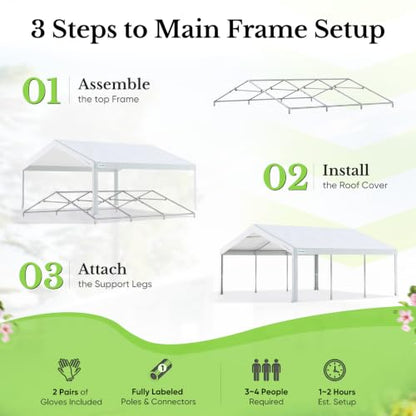 3 Steps to Main Frame Setup

01 Assemble the top Frame

02 Install the Roof Cover

03 Attach the Support Legs

2 Pairs of Gloves Included

Fully Labeled Poles & Connectors

3~4 People Required

1~2 Hours Est. Setup