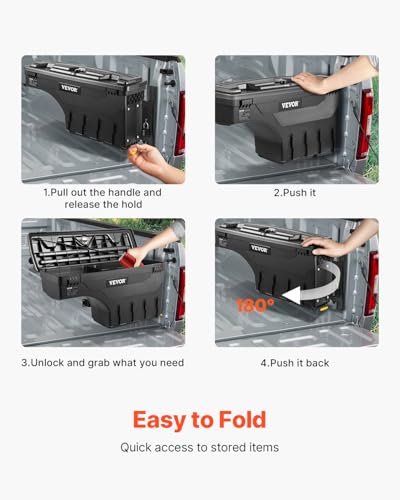 VEVOR

1.Pull out the handle and release the hold

VEVOR

2.Push it

VEVOR

3.Unlock and grab what you need

VEVOR

180°

4.Push it back

Easy to Fold

Quick access to stored items