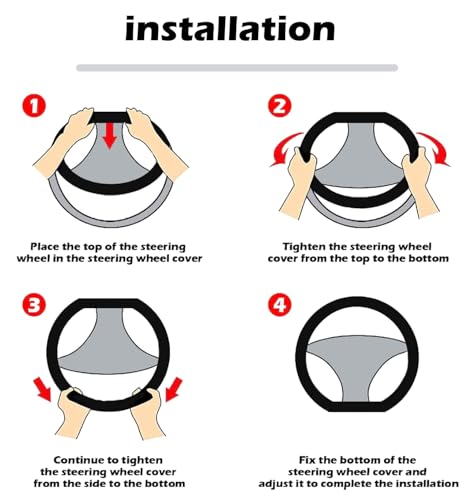 installation

1

Place the top of the steering wheel in the steering wheel cover

2

Tighten the steering wheel cover from the top to the bottom

3

Continue to tighten the steering wheel cover from the side to the bottom

4

Fix the bottom of the steering wheel cover and adjust it to complete the installation