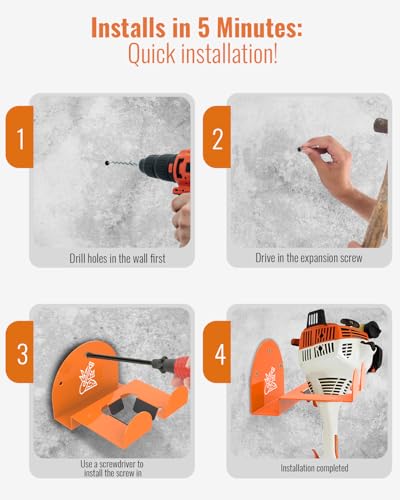 Installs in 5 Minutes:
Quick installation!

1

Drill holes in the wall first

2

Drive in the expansion screw

3

Use a screwdriver to install the screw in

4

Installation completed