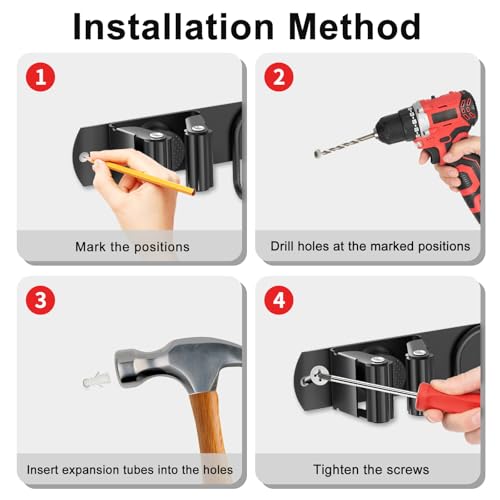 Installation Method

1

Mark the positions

2

Drill holes at the marked positions

3

Insert expansion tubes into the holes

4

Tighten the screws