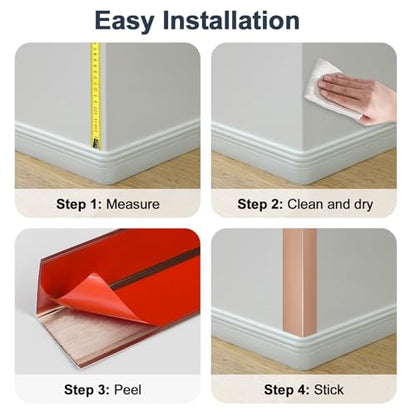 Easy Installation

Step 1: Measure

Step 2: Clean and dry

Step 3: Peel

Step 4: Stick