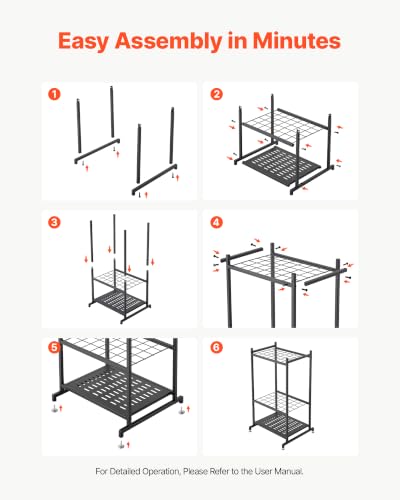 Easy Assembly in Minutes

1

2

3

4

5

6

For Detailed Operation, Please Refer to the User Manual.