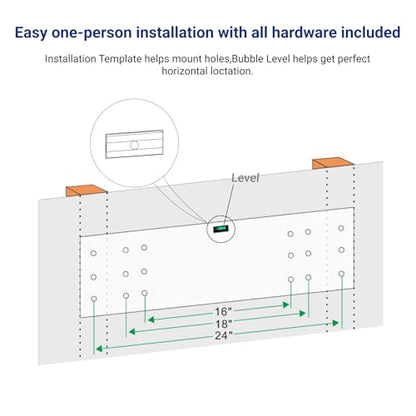 Easy one-person installation with all hardware included

Installation Template helps mount holes,Bubble Level helps get perfect horizontal loctation.

Level

16"

18"

24"