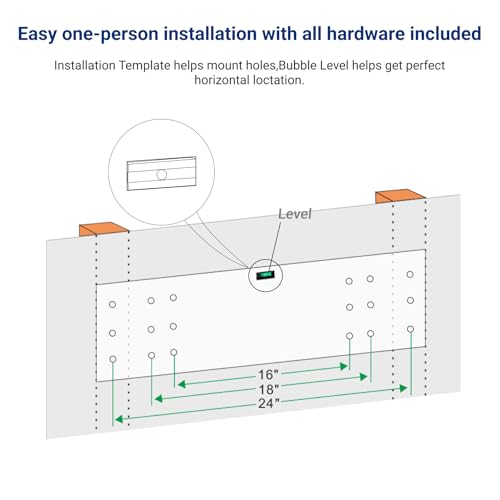 Easy one-person installation with all hardware included

Installation Template helps mount holes,Bubble Level helps get perfect horizontal loctation.

Level

16"

18"

24"