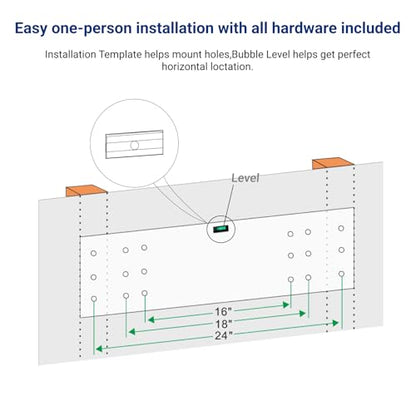 Easy one-person installation with all hardware included

Installation Template helps mount holes,Bubble Level helps get perfect horizontal loctation.

Level

16"

18"

24"