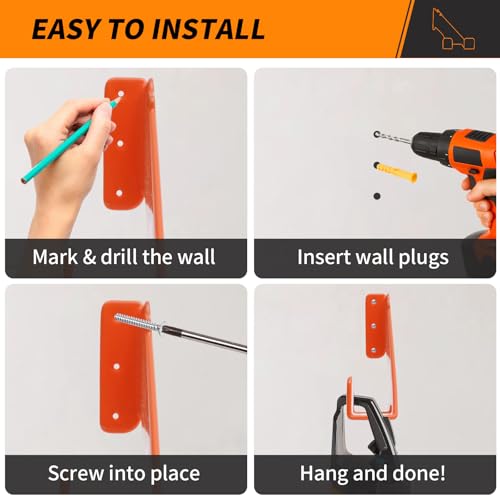 EASY TO INSTALL

Mark & drill the wall

Insert wall plugs

Screw into place

Hang and done!