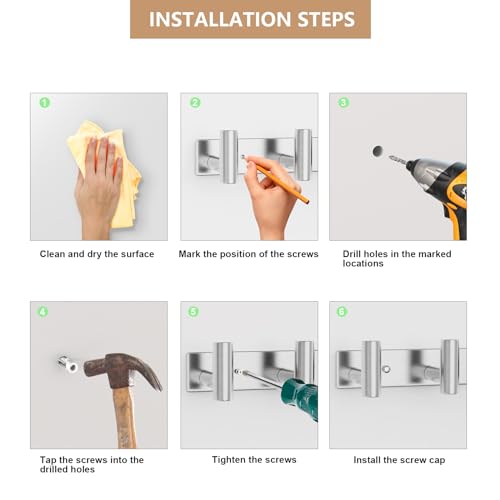 INSTALLATION STEPS

1
Clean and dry the surface

2
Mark the position of the screws

3
Drill holes in the marked locations

4
Tap the screws into the drilled holes

5
Tighten the screws

6
Install the screw cap