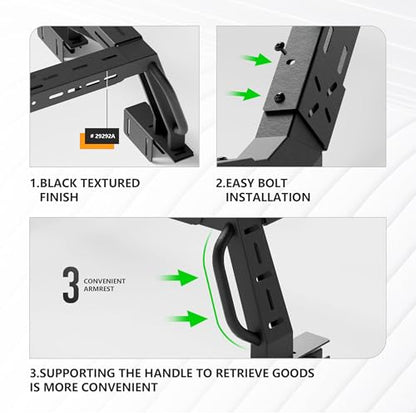 # 29292A

1.BLACK TEXTURED FINISH

2.EASY BOLT INSTALLATION

3

CONVENIENT ARMREST

3.SUPPORTING THE HANDLE TO RETRIEVE GOODS IS MORE CONVENIENT