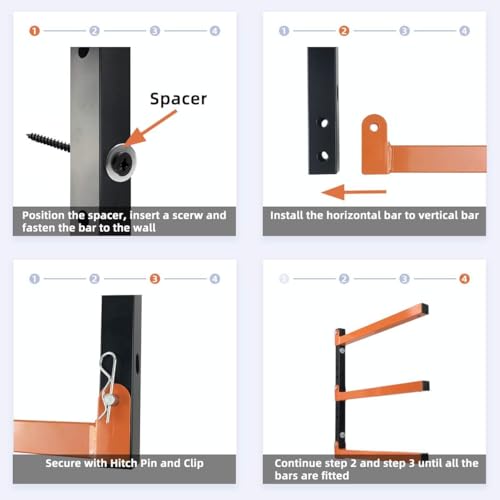 1 2 3 4

Spacer

Position the spacer, insert a scerw and fasten the bar to the wall

1 2 3 4

Install the horizontal bar to vertical bar

1 2 3 4

Secure with Hitch Pin and Clip

1 2 3 4

Continue step 2 and step 3 until all the bars are fitted