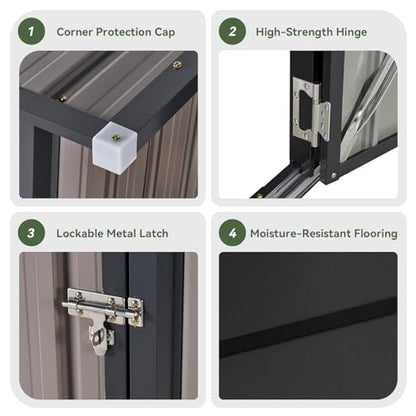 1 Corner Protection Cap

2 High-Strength Hinge

3 Lockable Metal Latch

4 Moisture-Resistant Flooring