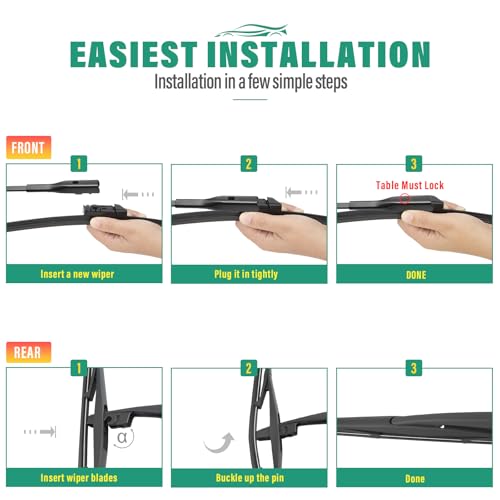 EASIEST INSTALLATION
Installation in a few simple steps

FRONT

1
Insert a new wiper

2
Plug it in tightly

3
Table Must Lock
DONE

REAR

1
α
Insert wiper blades

2
Buckle up the pin

3
Done