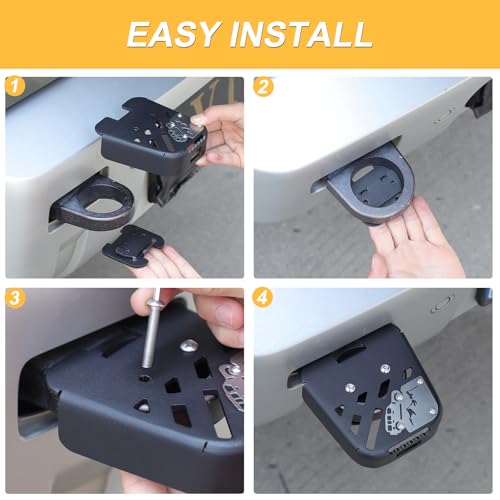 EASY INSTALL

1

2

3

4