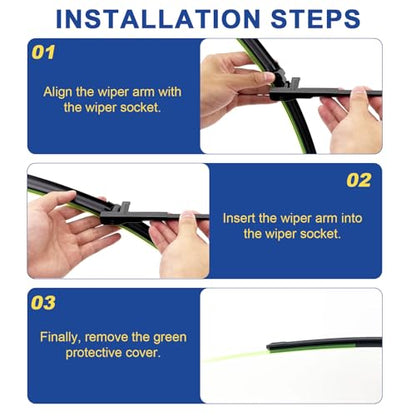 INSTALLATION STEPS

01

Align the wiper arm with the wiper socket.

02

Insert the wiper arm into the wiper socket.

03

Finally, remove the green protective cover.