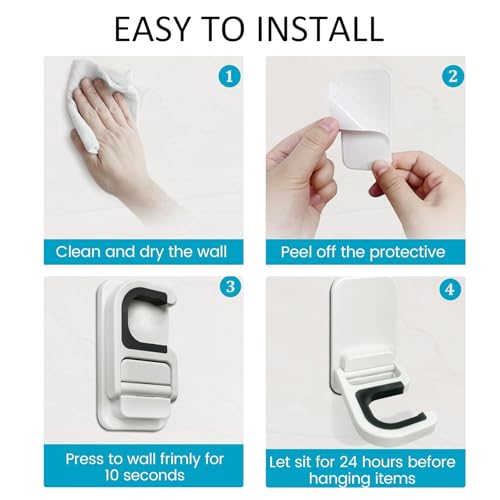 EASY TO INSTALL

1

Clean and dry the wall

2

Peel off the protective

3

Press to wall frimly for 10 seconds

4

Let sit for 24 hours before hanging items