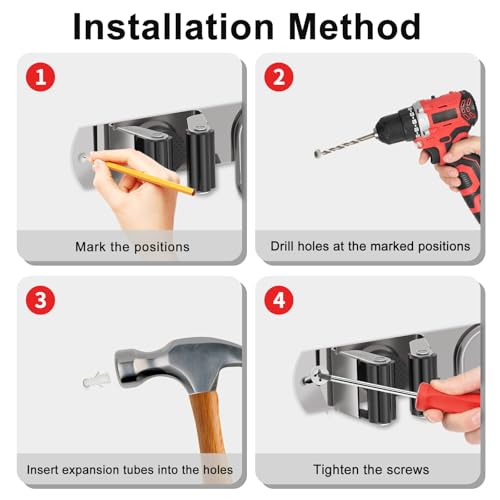 Installation Method

1

Mark the positions

2

Drill holes at the marked positions

3

Insert expansion tubes into the holes

4

Tighten the screws