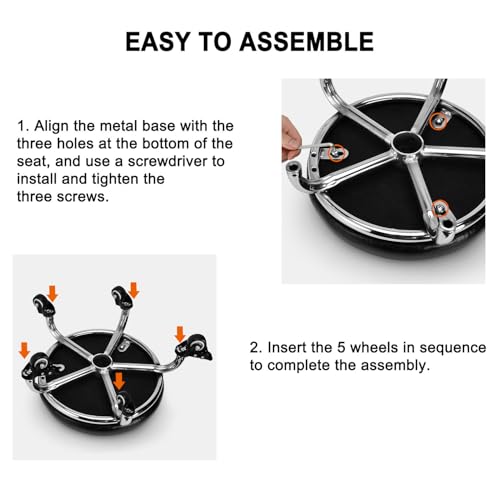 EASY TO ASSEMBLE

1. Align the metal base with the three holes at the bottom of the seat, and use a screwdriver to install and tighten the three screws.

2. Insert the 5 wheels in sequence to complete the assembly.