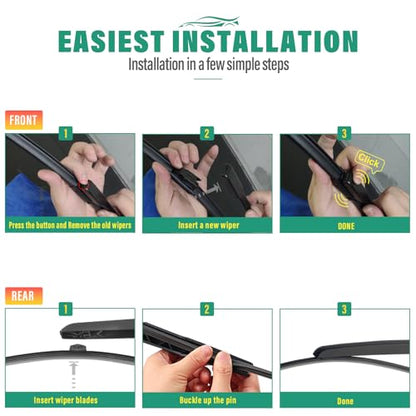 EASIEST INSTALLATION
Installation in a few simple steps

FRONT

1
Press the button and Remove the old wipers

2
Insert a new wiper

3
Click
DONE

REAR

1
Insert wiper blades

2
Buckle up the pin

3
Done