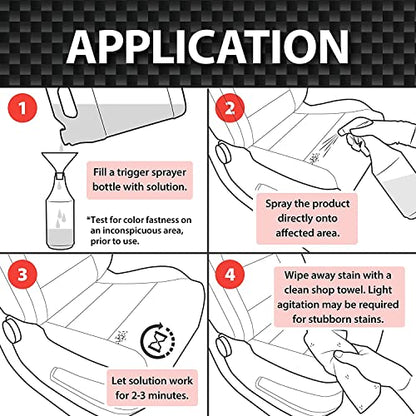 APPLICATION

1

Fill a trigger sprayer bottle with solution.

*Test for color fastness on an inconspicuous area, prior to use.

2

Spray the product directly onto affected area.

3

Let solution work for 2-3 minutes.

4

Wipe away stain with a clean shop towel. Light agitation may be required for stubborn stains.