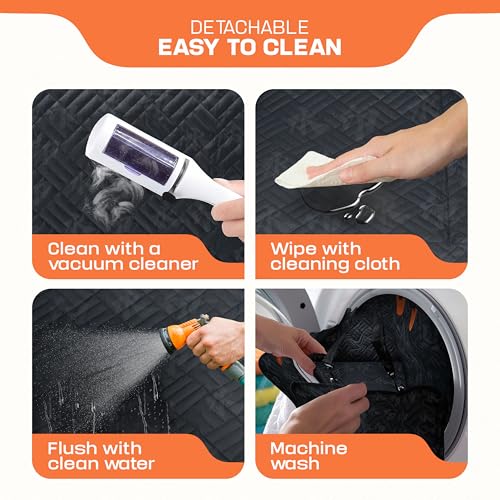 DETACHABLE
EASY TO CLEAN

Clean with a vacuum cleaner

Wipe with cleaning cloth

Flush with clean water

Machine wash