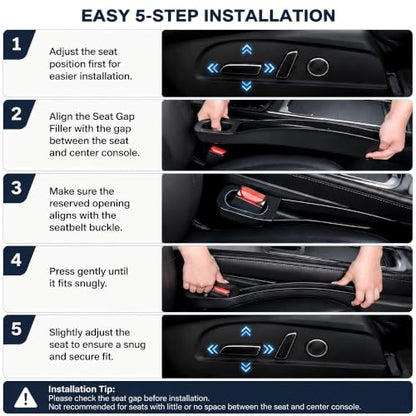 EASY 5-STEP INSTALLATION

1
Adjust the seat position first for easier installation.

2
Align the Seat Gap Filler with the gap between the seat and center console.

3
Make sure the reserved opening aligns with the seatbelt buckle.

4
Press gently until it fits snugly.

5
Slightly adjust the seat to ensure a snug and secure fit.

Installation Tip:
Please check the seat gap before installation.
Not recommended for seats with little or no space between the seat and center console.