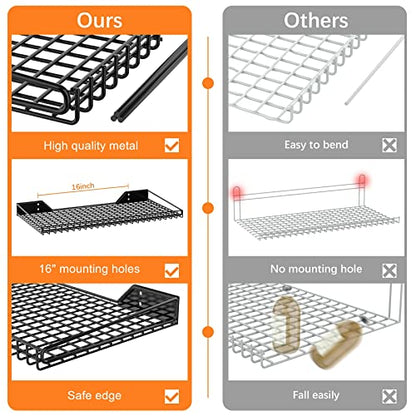 Ours

High quality metal

16inch

16" mounting holes

Safe edge

Others

Easy to bend

No mounting hole

Fall easily