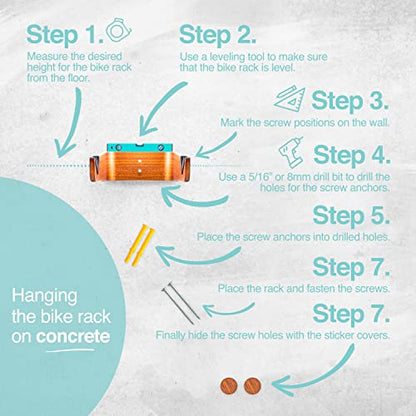 Step 1.
Measure the desired height for the bike rack from the floor.

Step 2.
Use a leveling tool to make sure that the bike rack is level.

Step 3.
Mark the screw positions on the wall.

Step 4.
Use a 5/16" or 8mm drill bit to drill the holes for the screw anchors.

Step 5.
Place the screw anchors into drilled holes.

Step 7.
Place the rack and fasten the screws.

Step 7.
Finally hide the screw holes with the sticker covers.

Hanging the bike rack on concrete