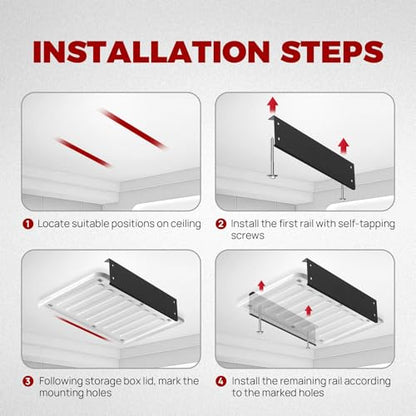 INSTALLATION STEPS

1 Locate suitable positions on ceiling

2 Install the first rail with self-tapping screws

3 Following storage box lid, mark the mounting holes

4 Install the remaining rail according to the marked holes