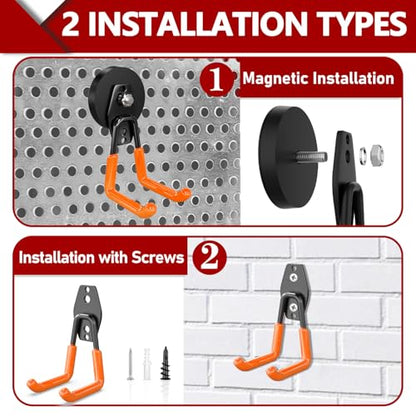 2 INSTALLATION TYPES

1 Magnetic Installation

Installation with Screws 2